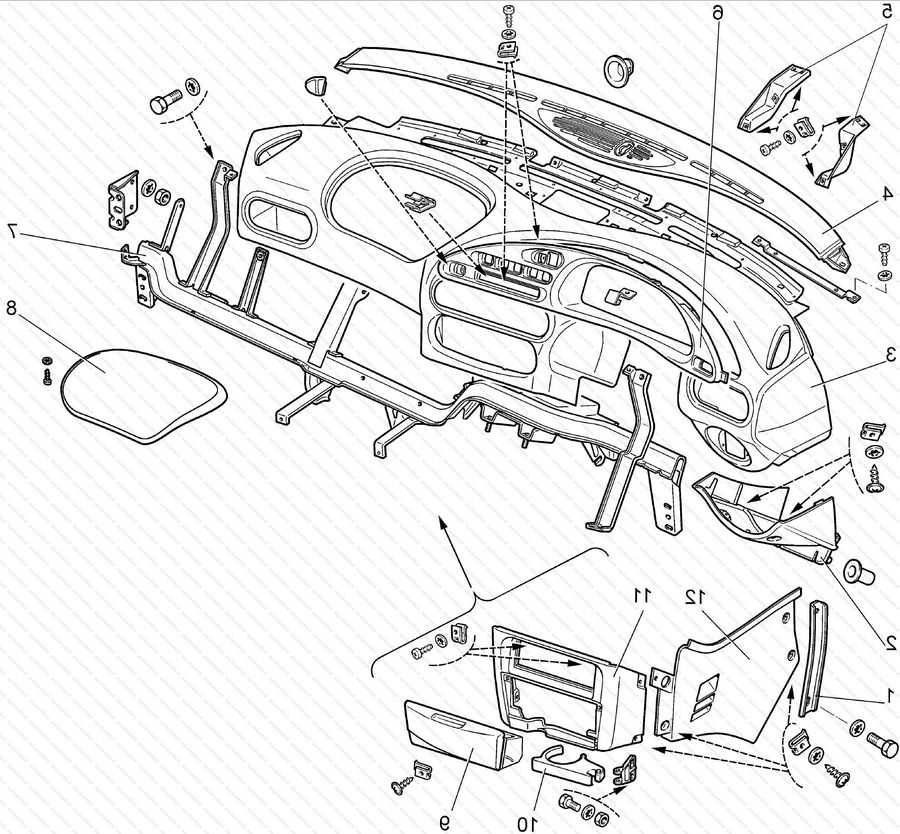 6
5
4
7
8
3
2
11
12
1
9
10