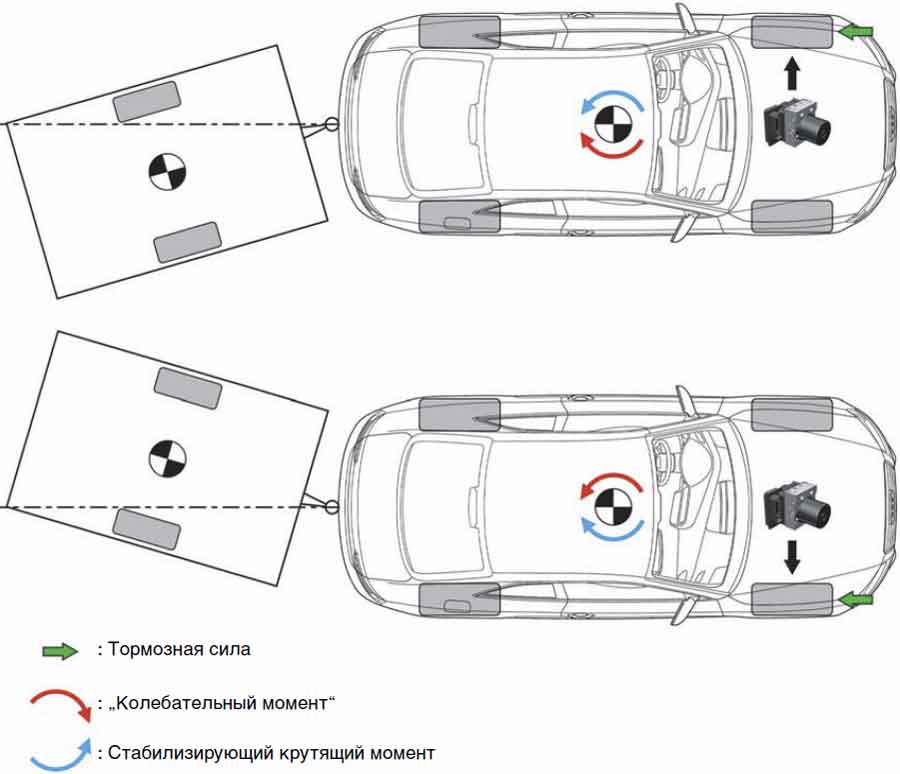 : Тормозная сила

: „Колебательный момент“

: Стабилизирующий крутящий момент