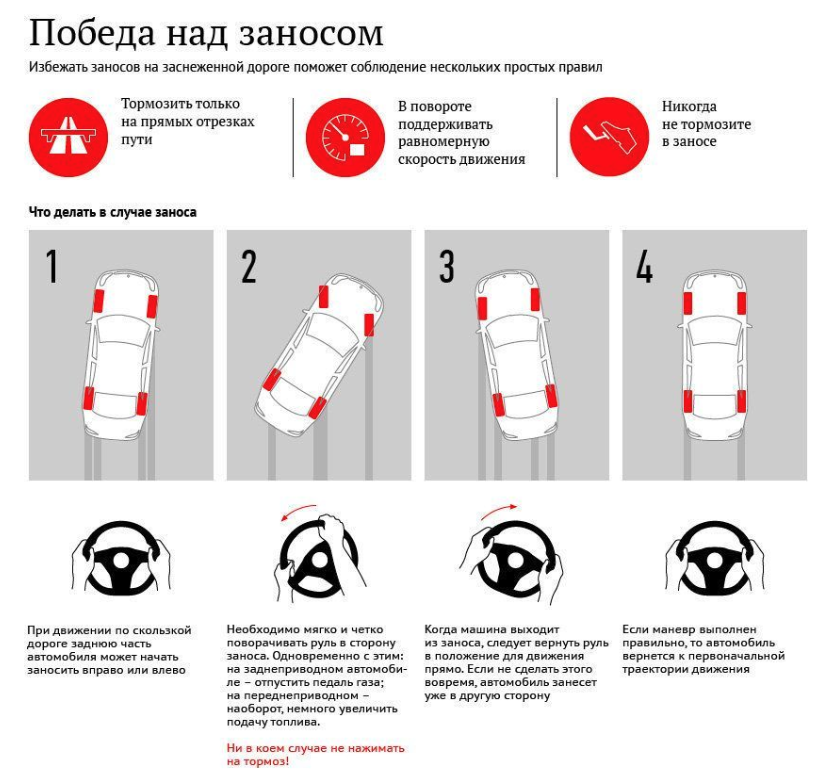 Победа над заносом

Избежать заносов на заснеженной дороге поможет соблюдение нескольких простых правил

Тормозить только на прямых отрезках пути

В повороте поддерживать равномерную скорость движения

Никогда не тормозите в заносе

Что делать в случае заноса

1

2

3

4

При движении по скользкой дороге заднюю часть автомобиля может начать заносить вправо или влево

Необходимо мягко и четко поворачивать руль в сторону заноса. Одновременно с этим: на заднеприводном автомобиле – отпустить педаль газа; на переднеприводном – наоборот, немного увеличить подачу топлива.

Ни в коем случае не нажимать на тормоз!

Когда машина выходит из заноса, следует вернуть руль в положение для движения прямо. Если не сделать этого вовремя, автомобиль занесет уже в другую сторону

Если маневр выполнен правильно, то автомобиль вернется к первоначальной траектории движения